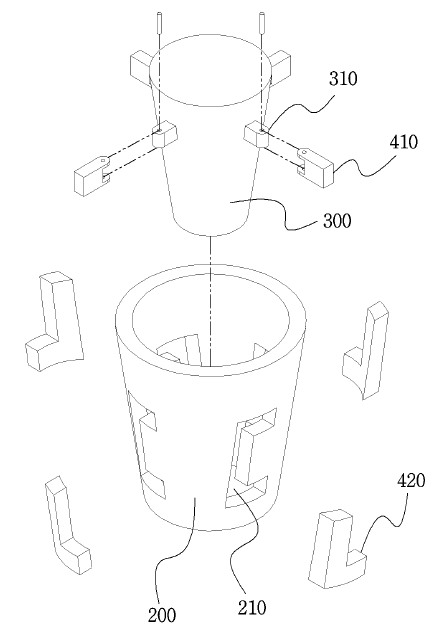 310
410
300
420
200
210