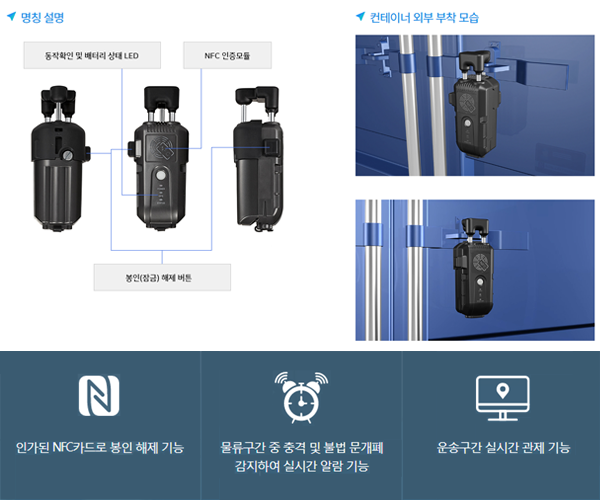 명칭 설명

동작확인 및 배터리 상태 LED

NFC 인증모듈

봉인(잠금) 해제 버튼

컨테이너 외부 부착 모습

인가된 NFC카드로 봉인 해제 기능

물류구간 중 충격 및 불법 문개폐 감지하여 실시간 알람 기능

운송구간 실시간 관제 기능