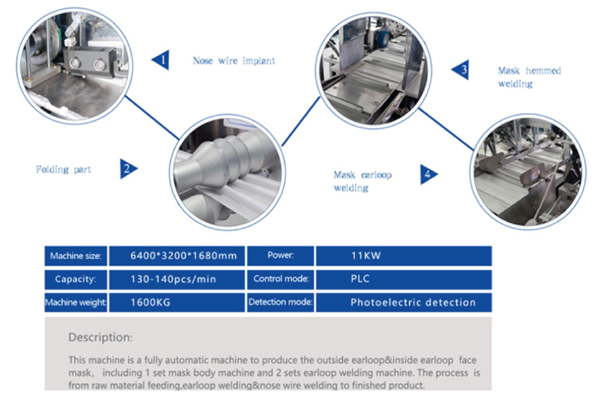 1 Nose wire implant

3 Mask hemmed welding

Folding part 2

Mask earloop welding 4

| Machine size: | 6400*3200*1680mm | Power: | 11KW |
|---|---|---|---|
| Capacity: | 130-140pcs/min | Control mode: | PLC |
| Machine weight: | 1600KG | Detection mode: | Photoelectric detection |

Description:

This machine is a fully automatic machine to produce the outside earloop&inside earloop face mask， including 1 set mask body machine and 2 sets earloop welding machine. The process is from raw material feeding,earloop welding&nose wire welding to finished product.