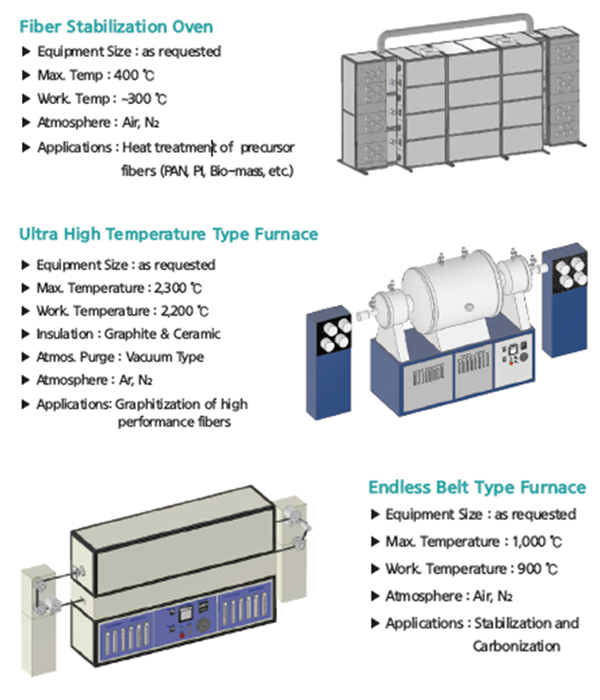 Fiber Stabilization Oven

▶ Equipment Size : as requested

▶ Max. Temp : 400 ℃

▶ Work. Temp : ~300 ℃

▶ Atmosphere : Air, $N_2$

▶ Applications : Heat treatment of precursor fibers (PAN, PI, Bio-mass, etc.)

Ultra High Temperature Type Furnace

▶ Equipment Size : as requested

▶ Max. Temperature : 2,300 ℃

▶ Work. Temperature : 2,200 ℃

▶ Insulation : Graphite & Ceramic

▶ Atmos. Purge : Vacuum Type

▶ Atmosphere : Ar, $N_2$

▶ Applications: Graphitization of high performance fibers

Endless Belt Type Furnace

▶ Equipment Size : as requested

▶ Max. Temperature : 1,000 ℃

▶ Work. Temperature : 900 ℃

▶ Atmosphere : Air, $N_2$

▶ Applications : Stabilization and Carbonization